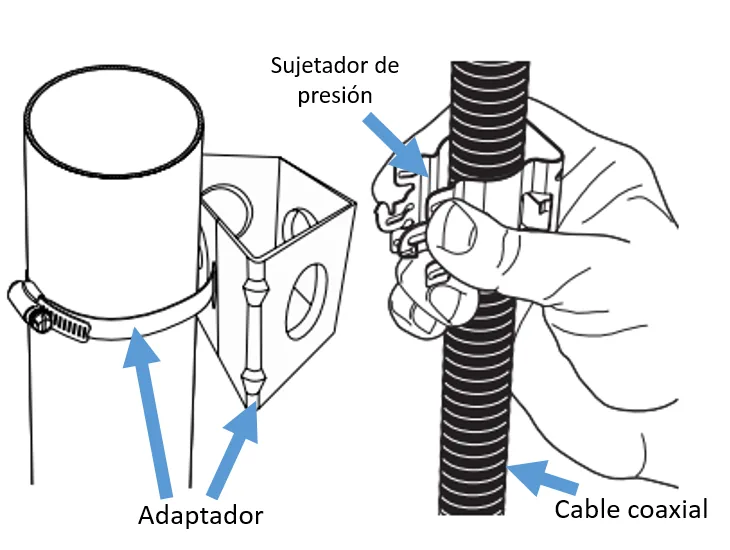 Sujetador de presión

Adaptador

Cable coaxial